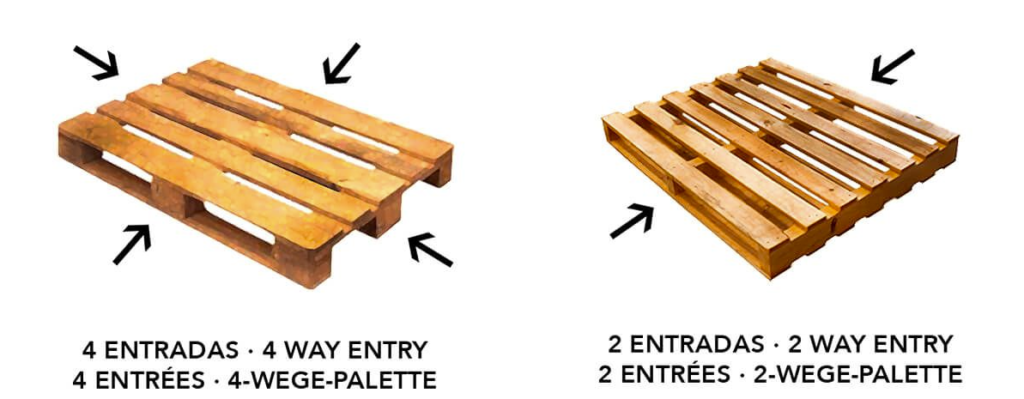 4 ENTRADAS · 4 WAY ENTRY
4 ENTRÉES · 4-WEGE-PALETTE

2 ENTRADAS · 2 WAY ENTRY
2 ENTRÉES · 2-WEGE-PALETTE