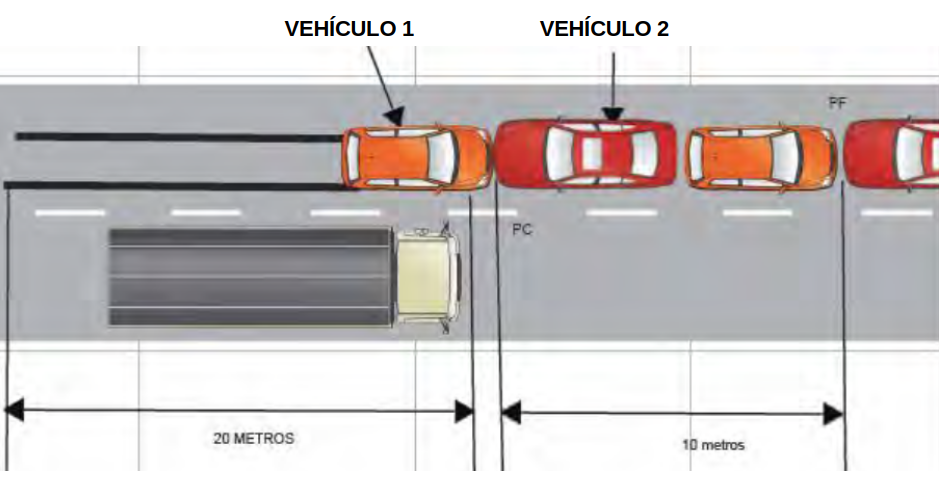 VEHÍCULO 1

VEHÍCULO 2

PF

PC

20 METROS

10 metros