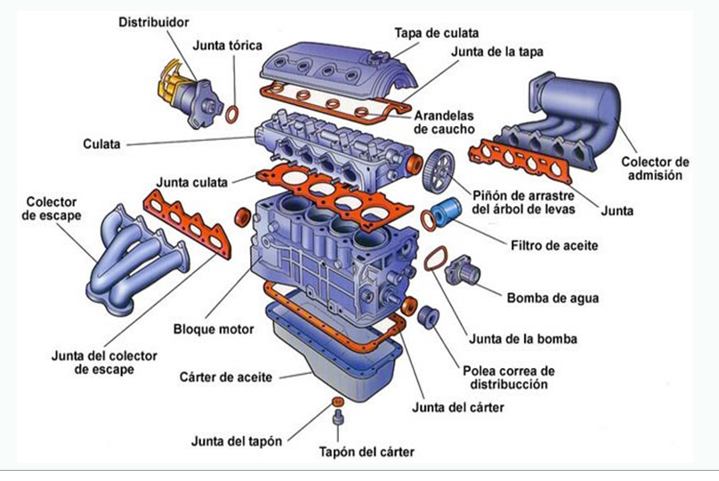 Distribuidor
Junta tórica
Tapa de culata
Junta de la tapa
Arandelas de caucho
Culata
Colector de admisión
Junta culata
Piñón de arrastre del árbol de levas
Junta
Colector de escape
Filtro de aceite
Bomba de agua
Bloque motor
Junta de la bomba
Junta del colector de escape
Polea correa de distribucción
Cárter de aceite
Junta del cárter
Junta del tapón
Tapón del cárter