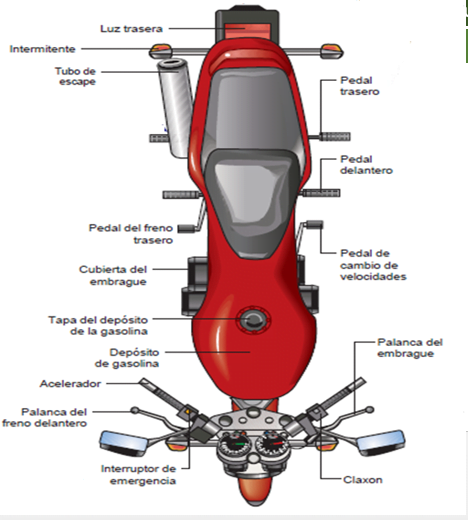 Luz trasera

Intermitente

Tubo de escape

Pedal trasero

Pedal delantero

Pedal del freno trasero

Pedal de cambio de velocidades

Cubierta del embrague

Tapa del depósito de la gasolina

Depósito de gasolina

Palanca del embrague

Acelerador

Palanca del freno delantero

Interruptor de emergencia

Claxon