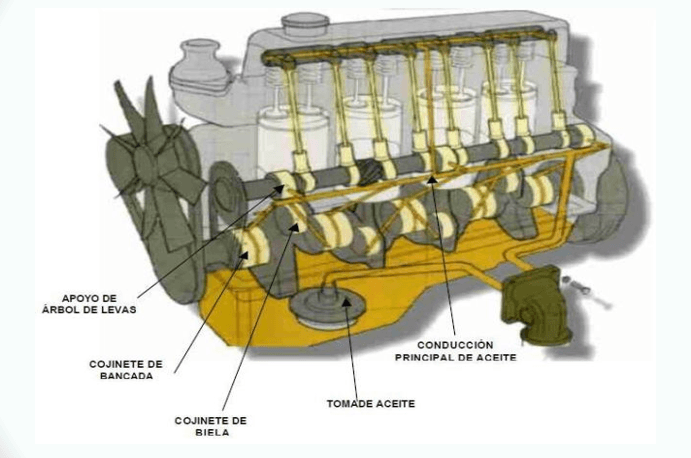 APOYO DE
ÁRBOL DE LEVAS

COJINETE DE
BANCADA

COJINETE DE
BIELA

TOMADE ACEITE

CONDUCCIÓN
PRINCIPAL DE ACEITE